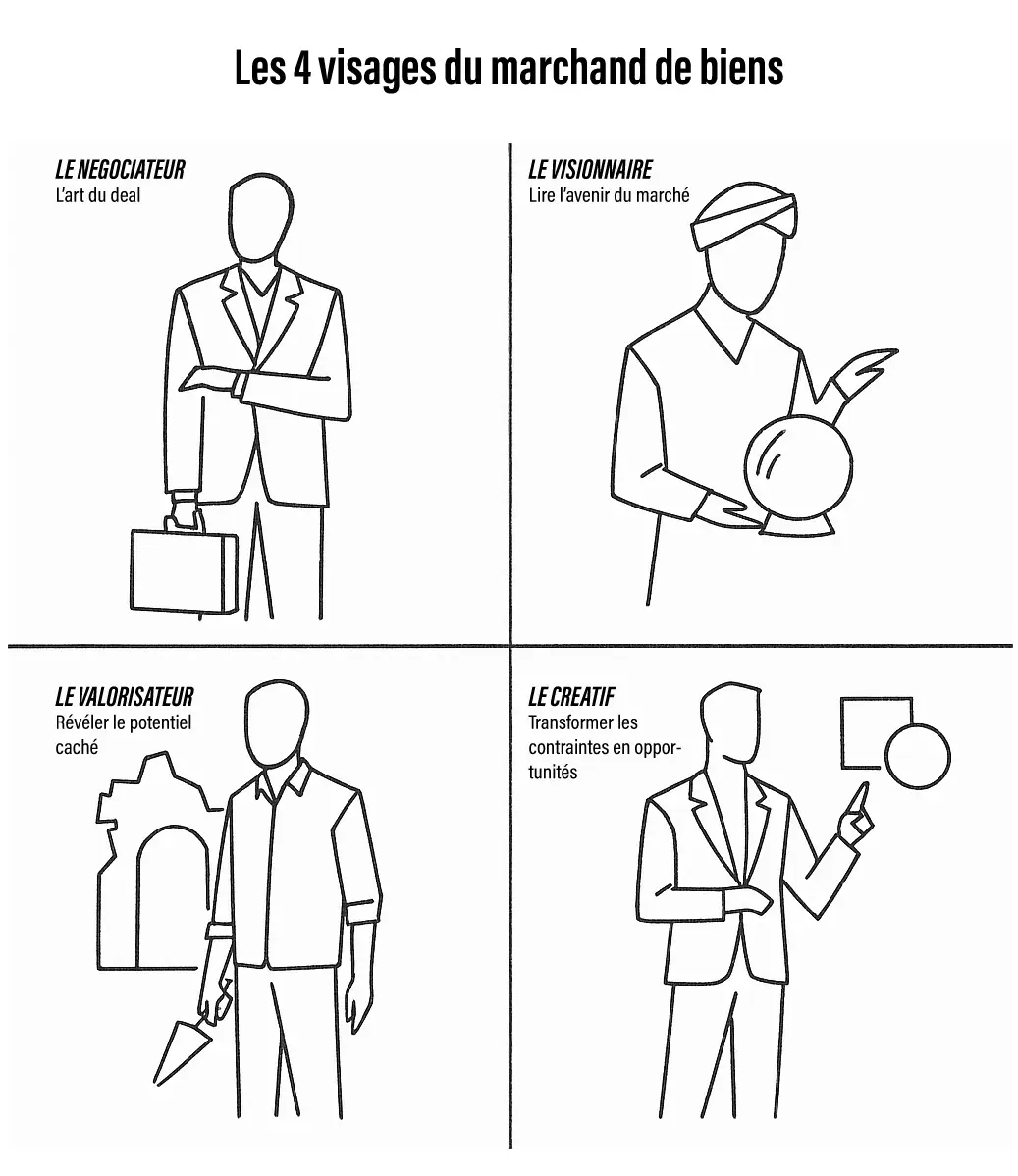 Les 4 visages du marchand de biens

LE NEGOCIATEUR
L'art du deal

LE VISIONNAIRE
Lire l'avenir du marché

LE VALORISATEUR
Révéler le potentiel caché

LE CREATIF
Transformer les contraintes en opportunités